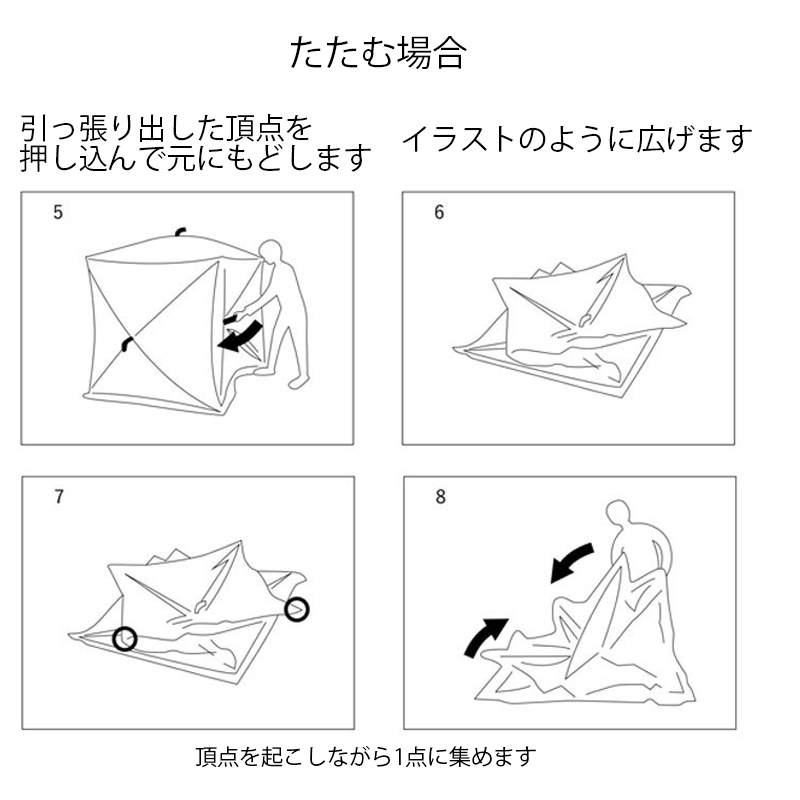 たたむ場合

引っ張り出した頂点を押し込んで元にもどします

イラストのように広げます

5

6

7

8

頂点を起こしながら1点に集めます